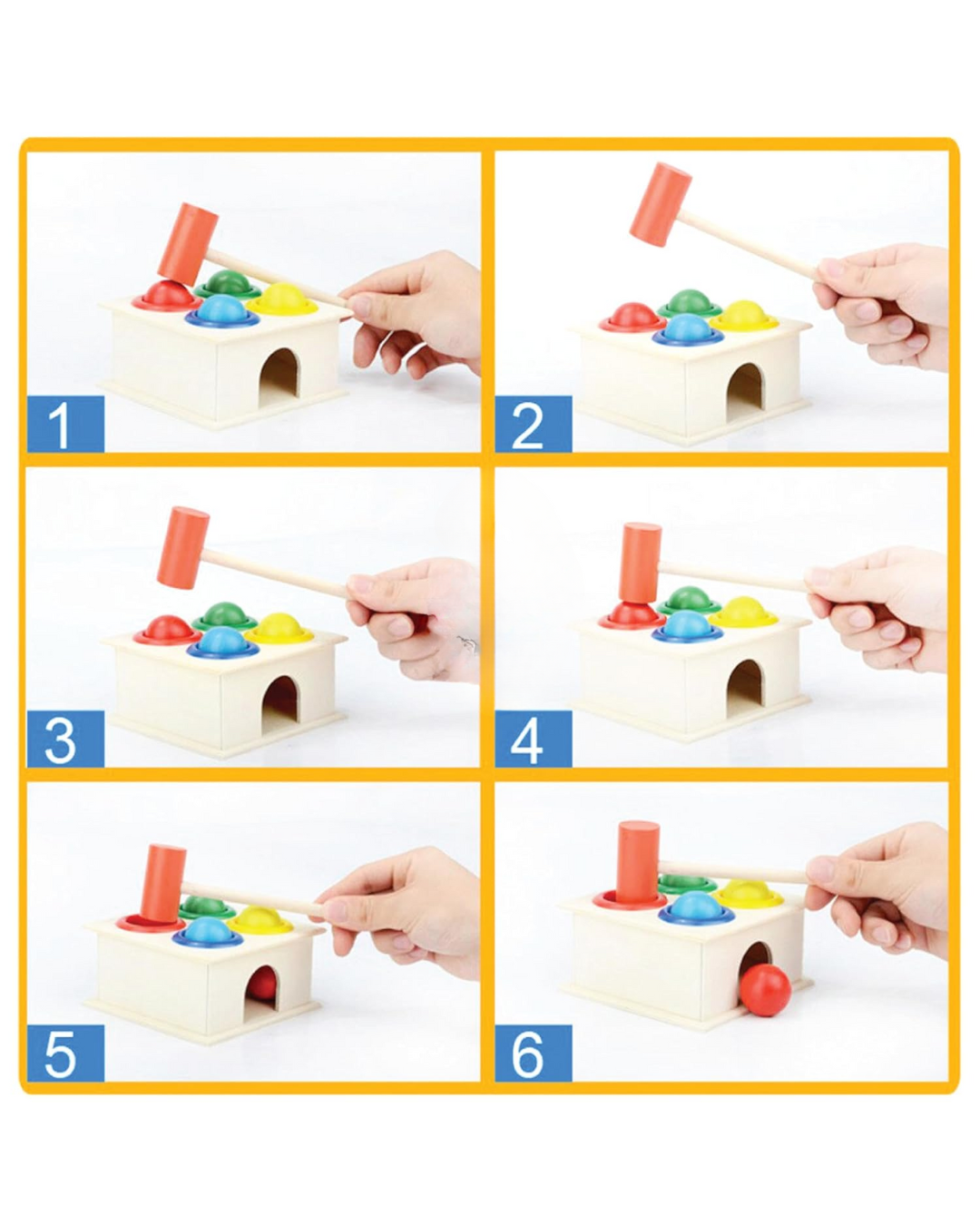 1

2

3

4

5

6